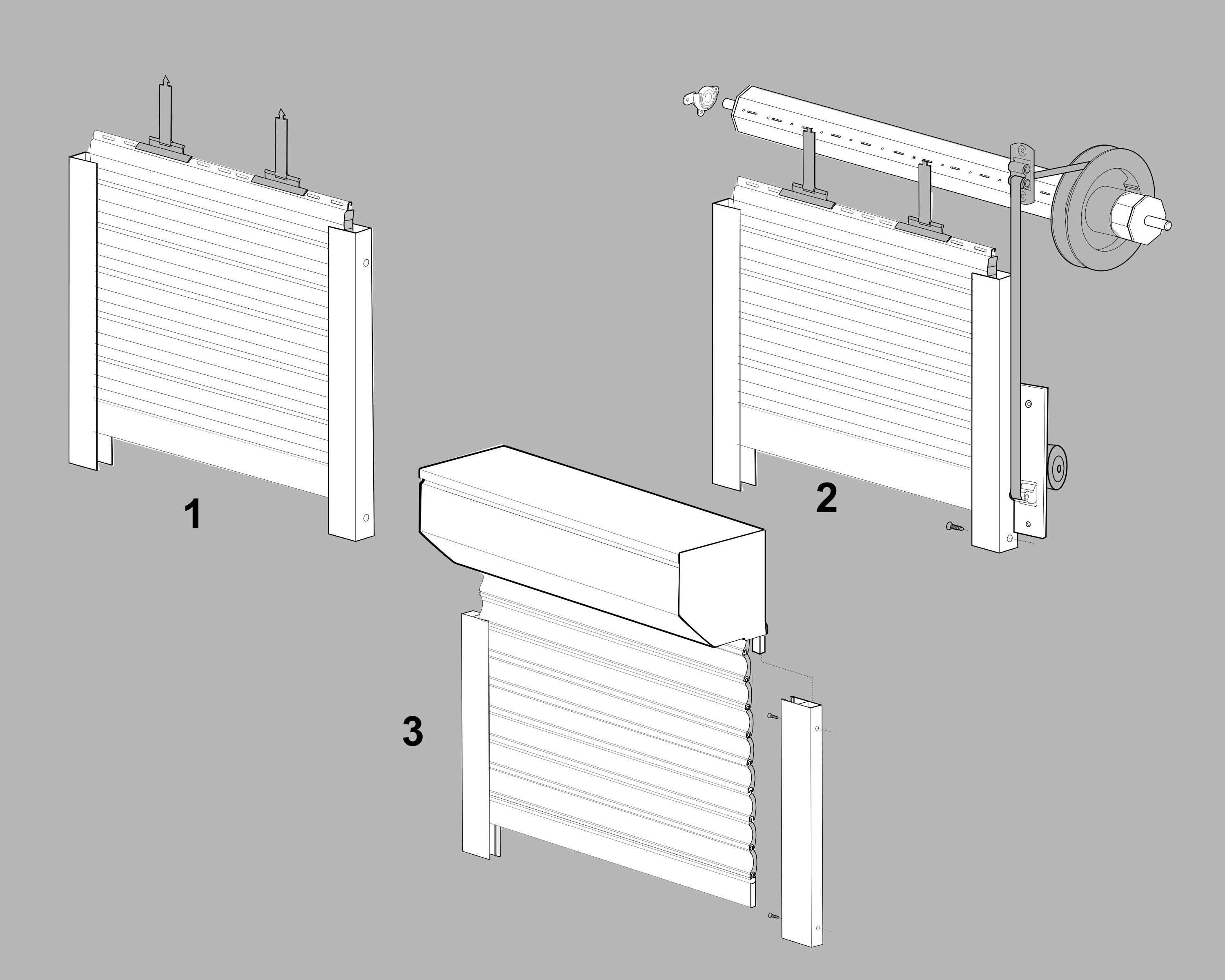 1

2

3